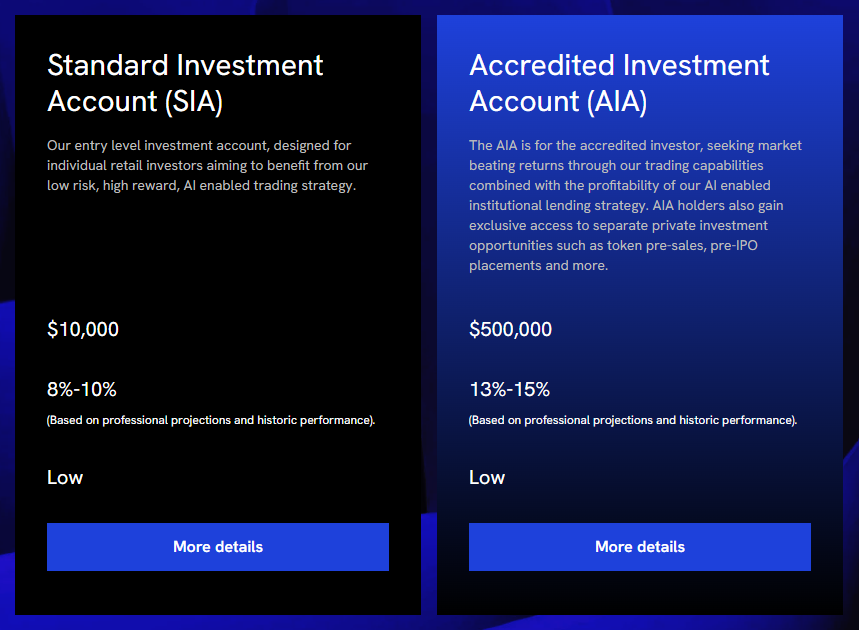 Standard Investment Account (SIA)

Our entry level investment account, designed for individual retail investors aiming to benefit from our low risk, high reward, AI enabled trading strategy.

$10,000

8%-10%

(Based on professional projections and historic performance).

Low

More details

Accredited Investment Account (AIA)

The AIA is for the accredited investor, seeking market beating returns through our trading capabilities combined with the profitability of our AI enabled institutional lending strategy. AIA holders also gain exclusive access to separate private investment opportunities such as token pre-sales, pre-IPO placements and more.

$500,000

13%-15%

(Based on professional projections and historic performance).

Low

More details