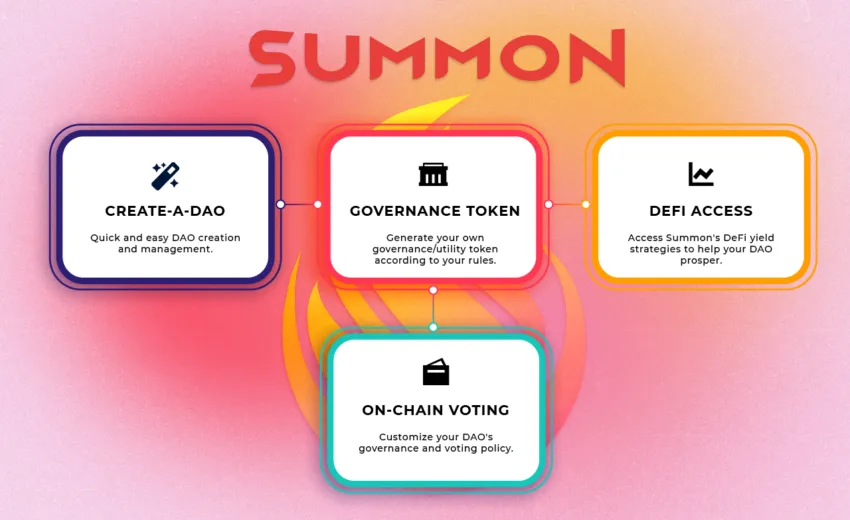 SUMMON

CREATE-A-DAO

Quick and easy DAO creation and management.

GOVERNANCE TOKEN

Generate your own governance/utility token according to your rules.

DEFI ACCESS

Access Summon's DeFi yield strategies to help your DAO prosper.

ON-CHAIN VOTING

Customize your DAO's governance and voting policy.